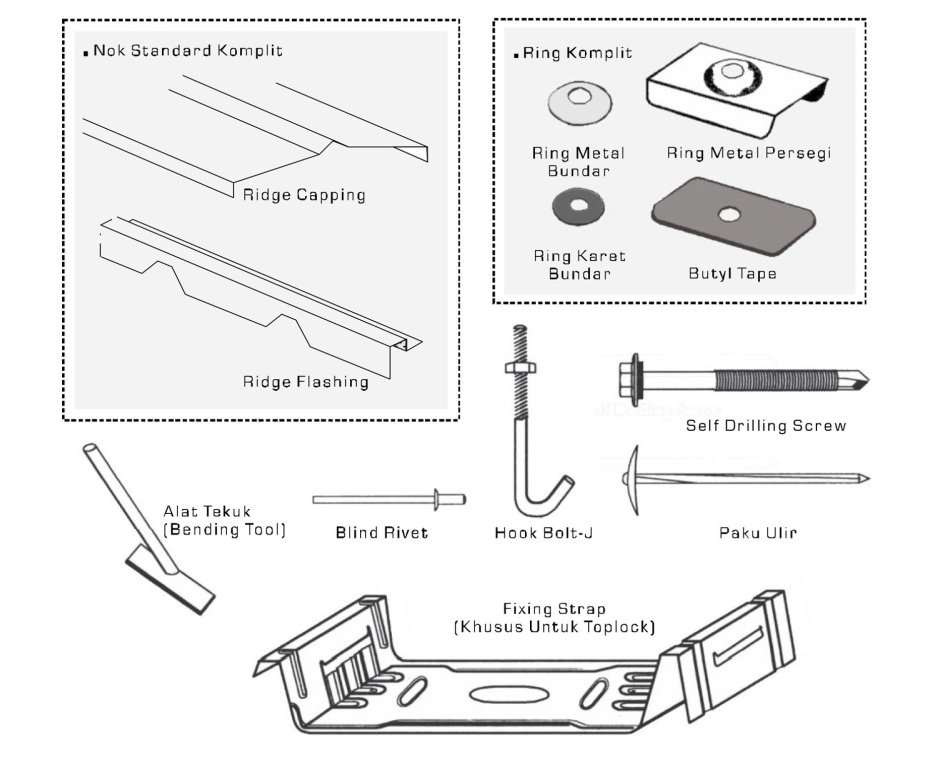 Nok Standard Komplit

Ridge Capping

Ridge Flashing

Ring Komplit

Ring Metal Bundar

Ring Metal Persegi

Ring Karet Bundar

Butyl Tape

Self Drilling Screw

Alat Tekuk (Bending Tool)

Blind Rivet

Hook Bolt-J

Paku Ulir

Fixing Strap (Khusus Untuk Toplock)