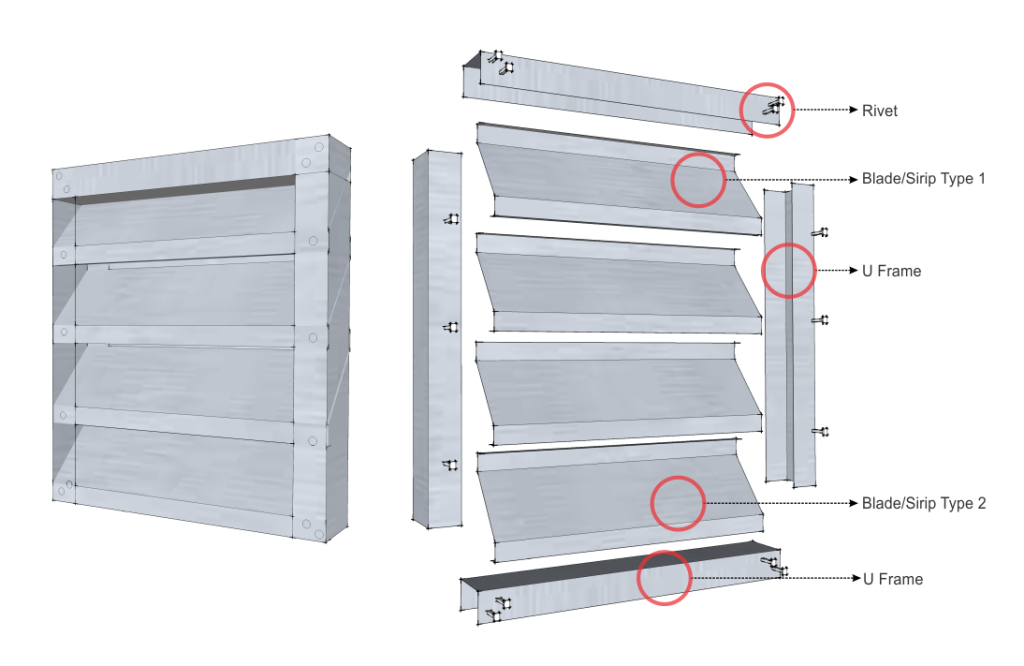 Rivet
Blade/Sirip Type 1
U Frame
Blade/Sirip Type 2
U Frame