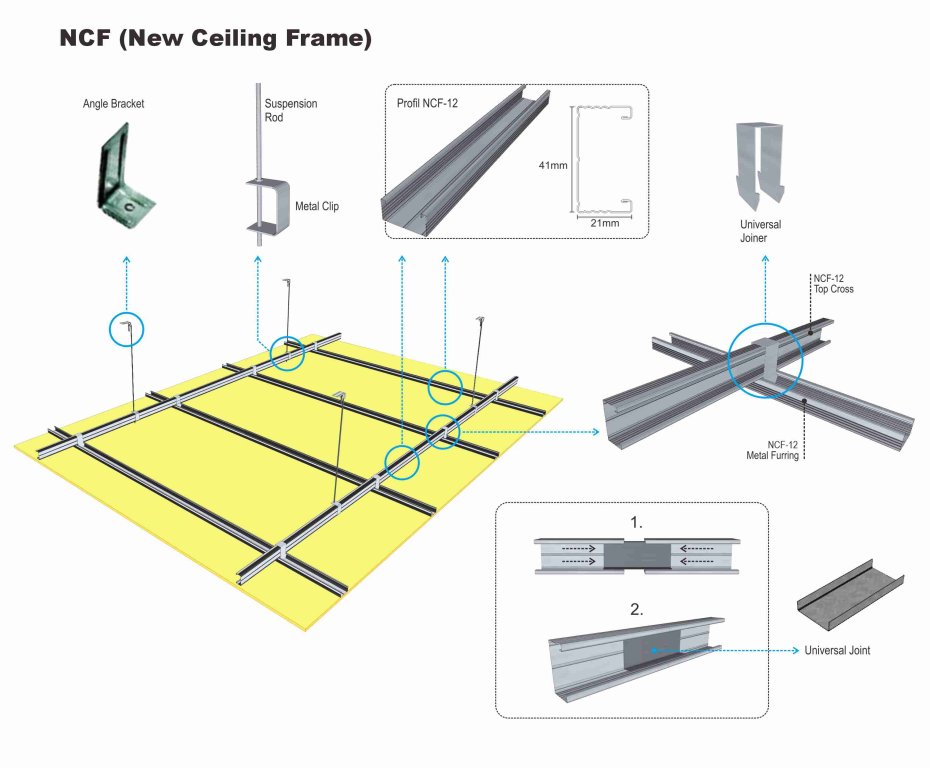 NCF (New Ceiling Frame)

Angle Bracket

Suspension Rod

Metal Clip

Profil NCF-12

41mm

21mm

Universal Joiner

NCF-12 Top Cross

NCF-12 Metal Furring

1.

2.

Universal Joint